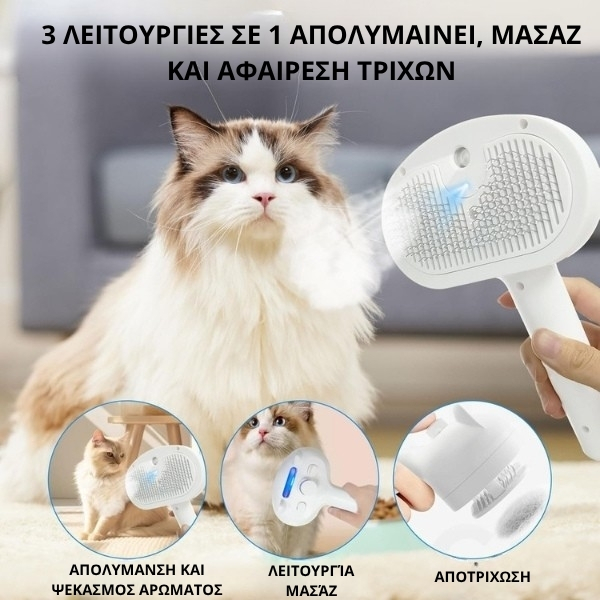 3 ΛΕΙΤΟΥΡΓΙΕΣ ΣΕ 1 ΑΠΟΛΥΜΑΙΝΕΙ, ΜΑΣΑΖ ΚΑΙ ΑΦΑΙΡΕΣΗ ΤΡΙΧΩΝ

ΑΠΟΛΥΜΑΝΣΗ ΚΑΙ ΨΕΚΑΣΜΟΣ ΑΡΩΜΑΤΟΣ

ΛΕΙΤΟΥΡΓΊΑ ΜΑΣΑΖ

ΑΠΟΤΡΙΧΩΣΗ