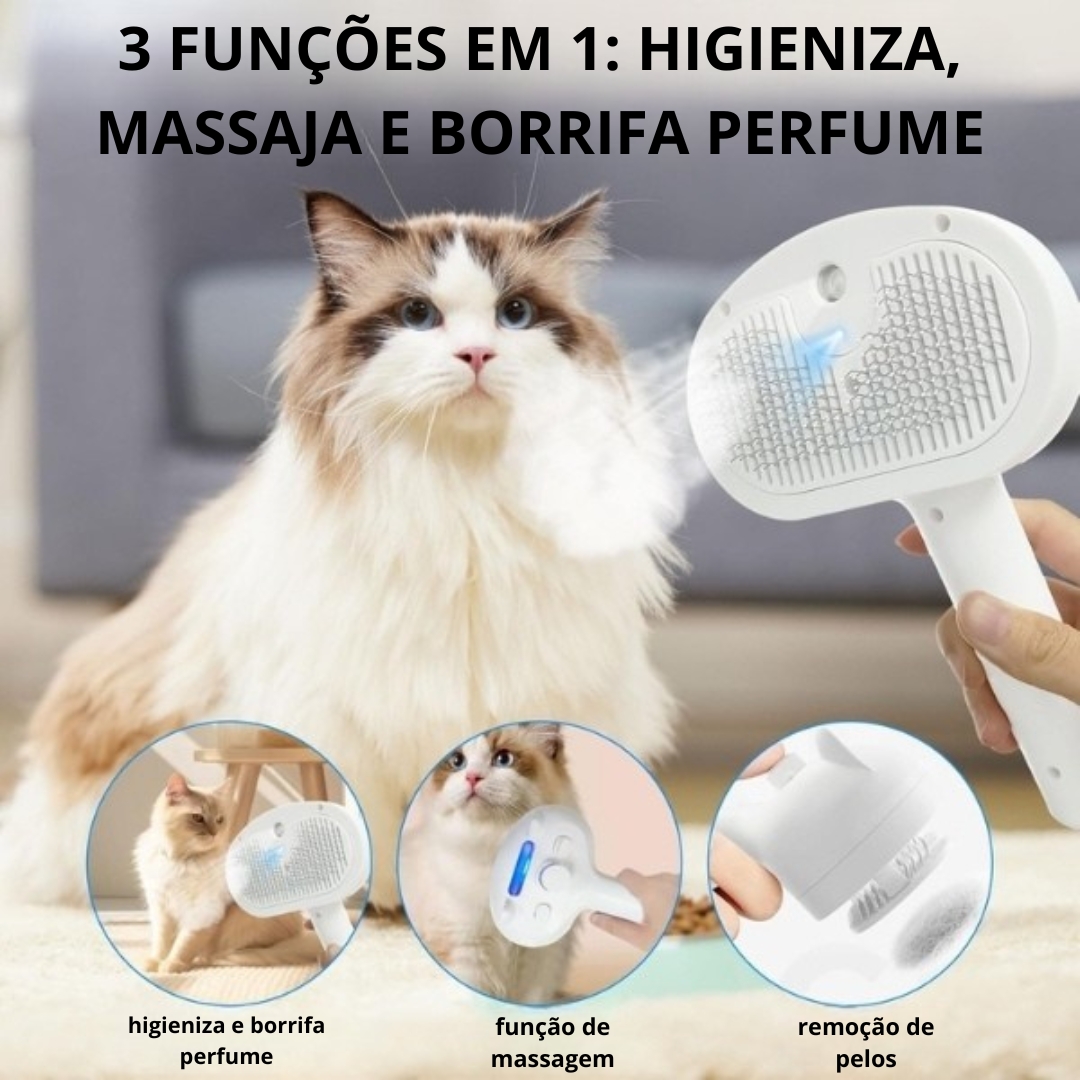 3 FUNÇÕES EM 1: HIGIENIZA, MASSAJA E BORRIFA PERFUME

higieniza e borrifa perfume

função de massagem

remoção de pelos