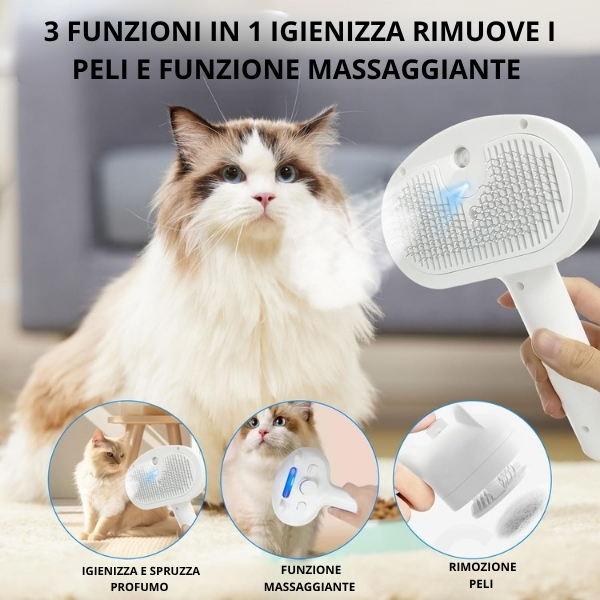 3 FUNZIONI IN 1 IGIENIZZA RIMUOVE I PELI E FUNZIONE MASSAGGIANTE

IGIENIZZA E SPRUZZA PROFUMO

FUNZIONE MASSAGGIANTE

RIMOZIONE PELI