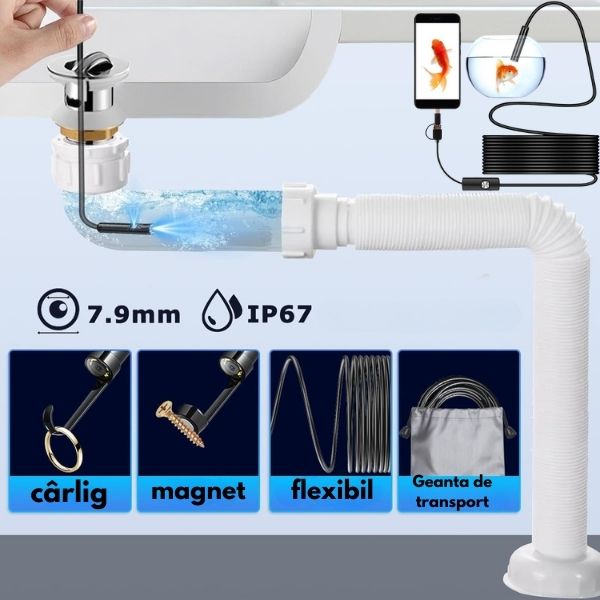 7.9mm IP67

cârlig

magnet

flexibil

Geanta de transport