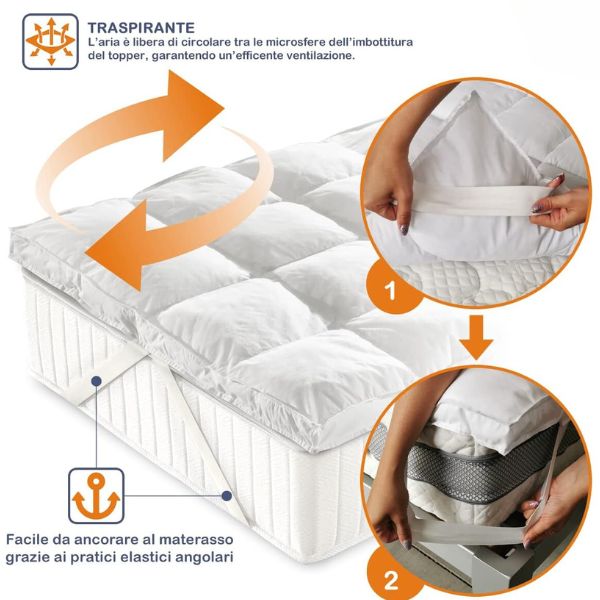 TRASPIRANTE
L'aria è libera di circolare tra le microsfere dell'imbottitura del topper, garantendo un'efficente ventilazione.

1

2

Facile da ancorare al materasso grazie ai pratici elastici angolari