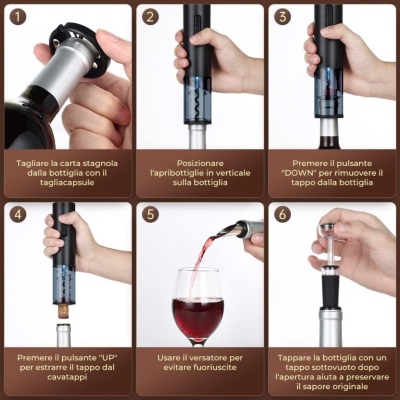 1

Tagliare la carta stagnola dalla bottiglia con il tagliacapsule

2

Posizionare l'apribottiglie in verticale sulla bottiglia

3

Premere il pulsante "DOWN" per rimuovere il tappo dalla bottiglia

4

Premere il pulsante "UP" per estrarre il tappo dal cavatappi

5

Usare il versatore per evitare fuoriuscite

6

Tappare la bottiglia con un tappo sottovuoto dopo l'apertura aiuta a preservare il sapore originale