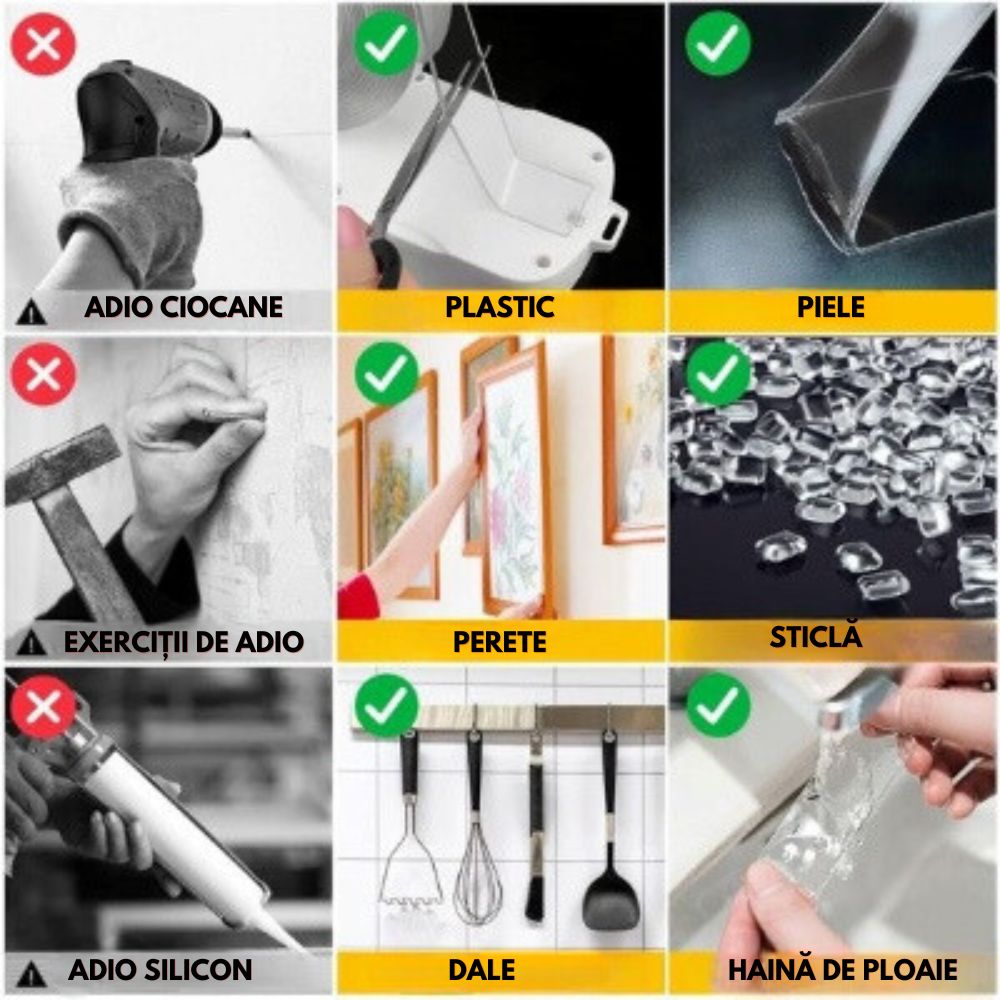 ADIO CIOCANE

PLASTIC

PIELE

EXERCIȚII DE ADIO

PERETE

STICLĂ

ADIO SILICON

DALE

HAINĂ DE PLOAIE