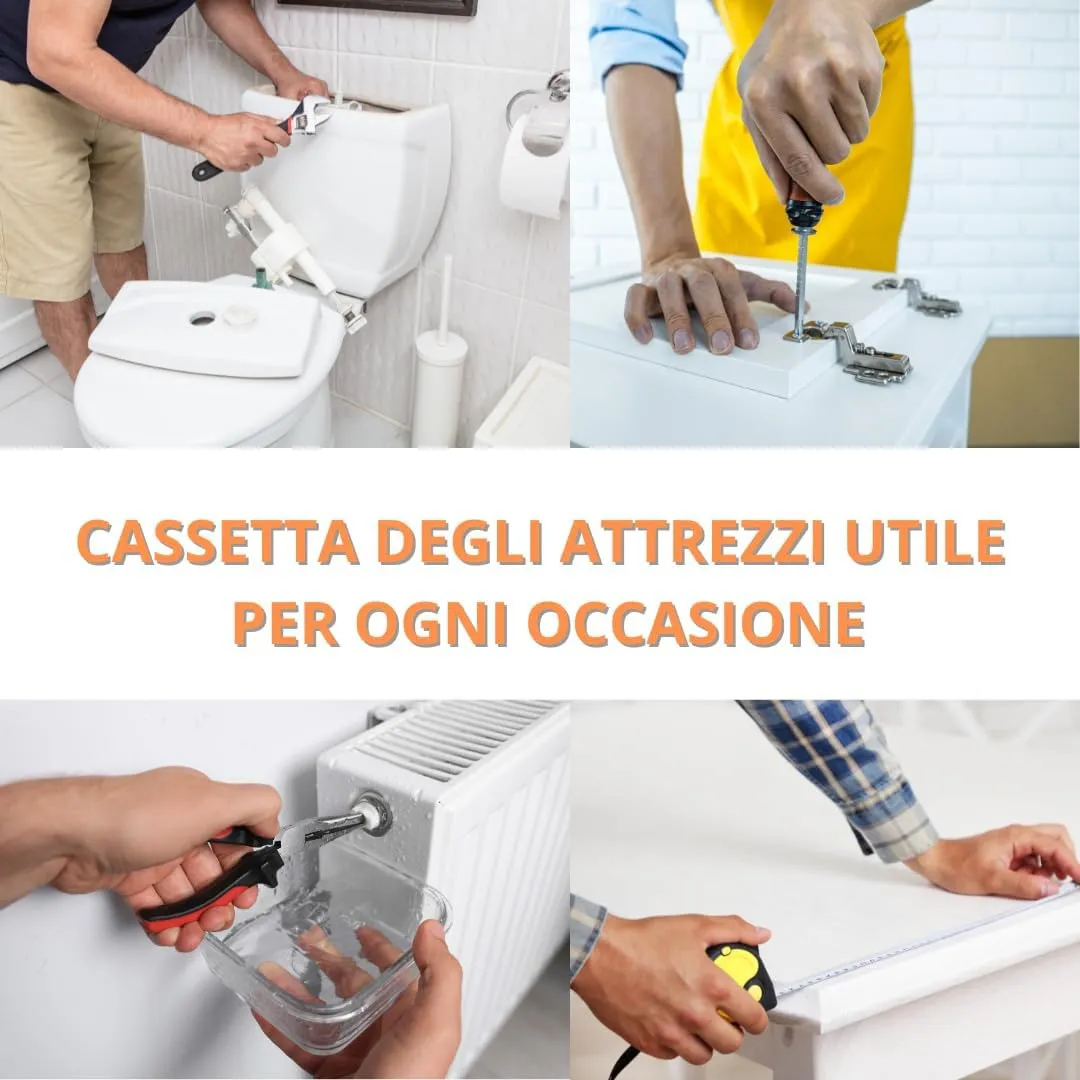 CASSETTA DEGLI ATTREZZI UTILE PER OGNI OCCASIONE