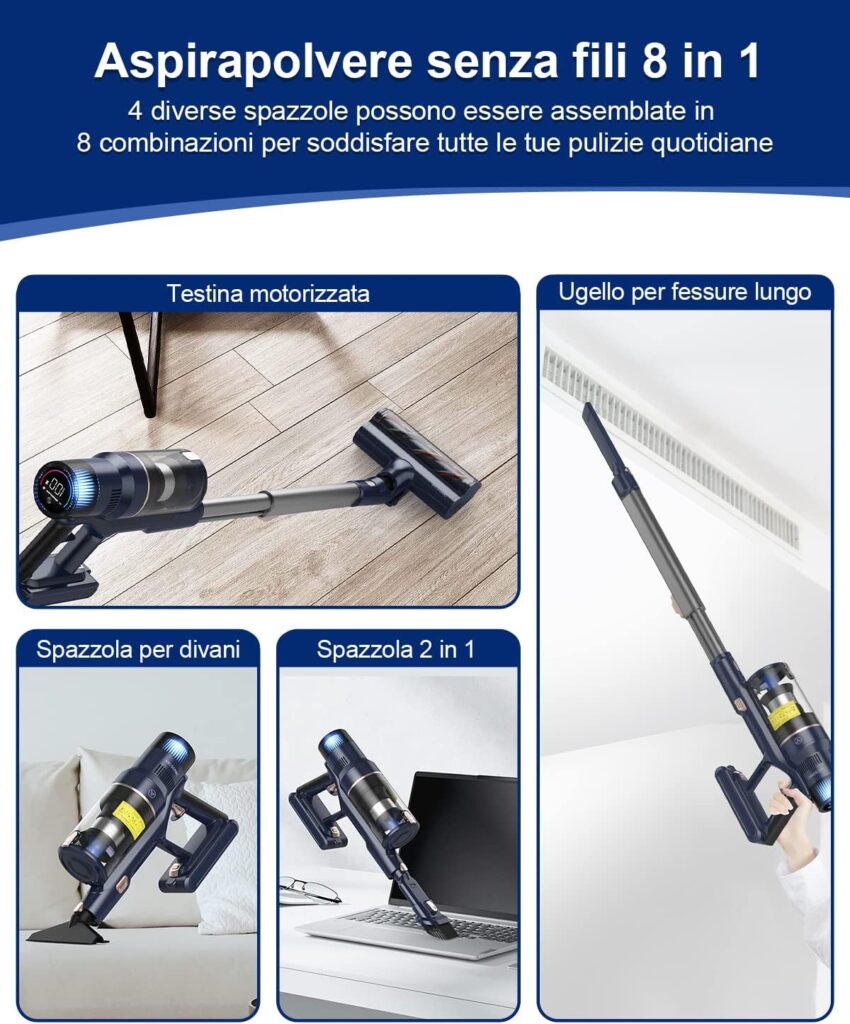 Aspirapolvere senza fili 8 in 1

4 diverse spazzole possono essere assemblate in 8 combinazioni per soddisfare tutte le tue pulizie quotidiane

Testina motorizzata

Ugello per fessure lungo

Spazzola per divani

Spazzola 2 in 1