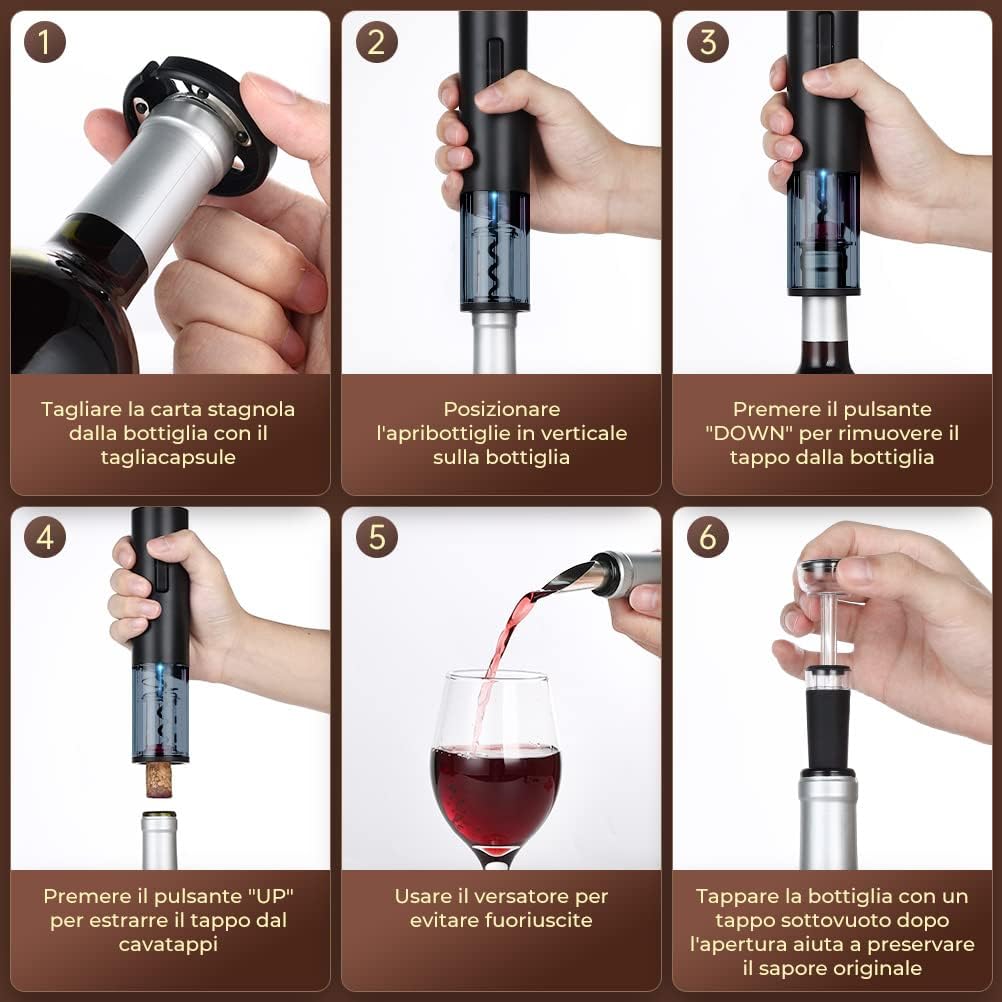 1

Tagliare la carta stagnola dalla bottiglia con il tagliacapsule

2

Posizionare l'apribottiglie in verticale sulla bottiglia

3

Premere il pulsante "DOWN" per rimuovere il tappo dalla bottiglia

4

Premere il pulsante "UP" per estrarre il tappo dal cavatappi

5

Usare il versatore per evitare fuoriuscite

6

Tappare la bottiglia con un tappo sottovuoto dopo l'apertura aiuta a preservare il sapore originale