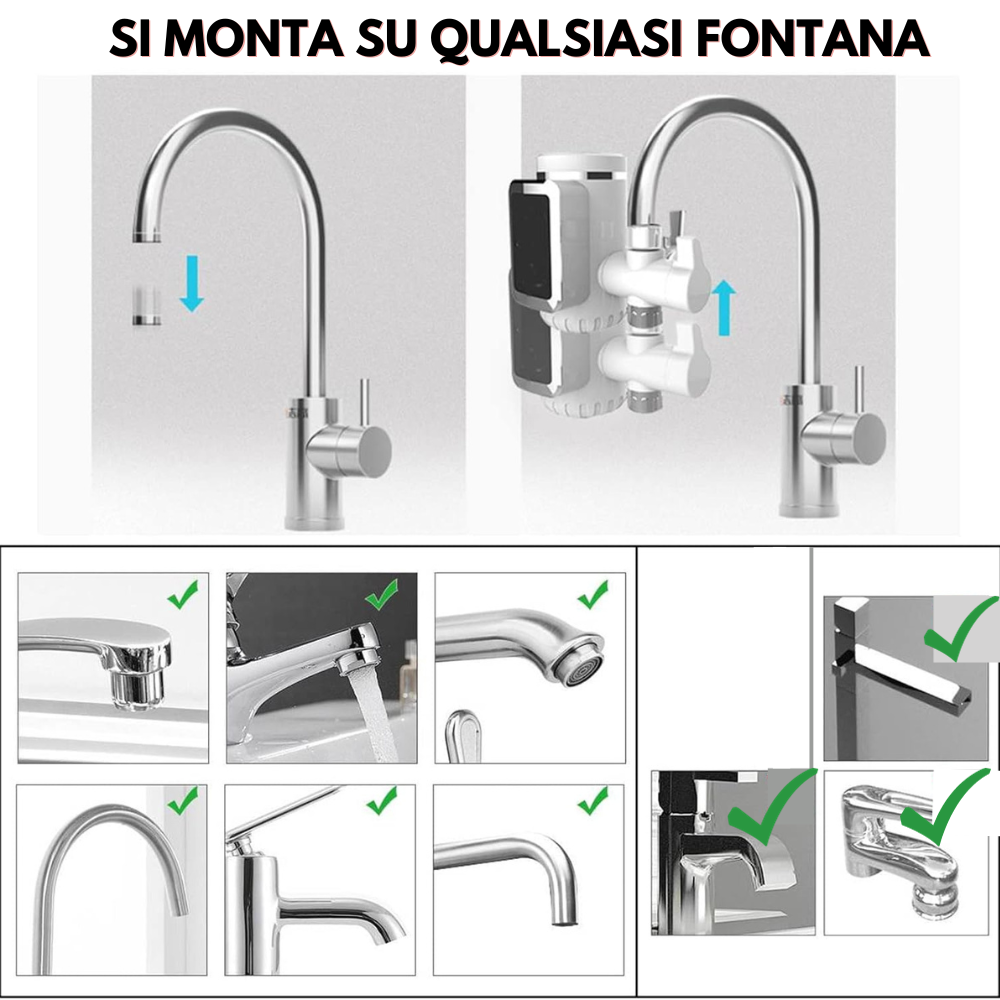 SI MONTA SU QUALSIASI FONTANA